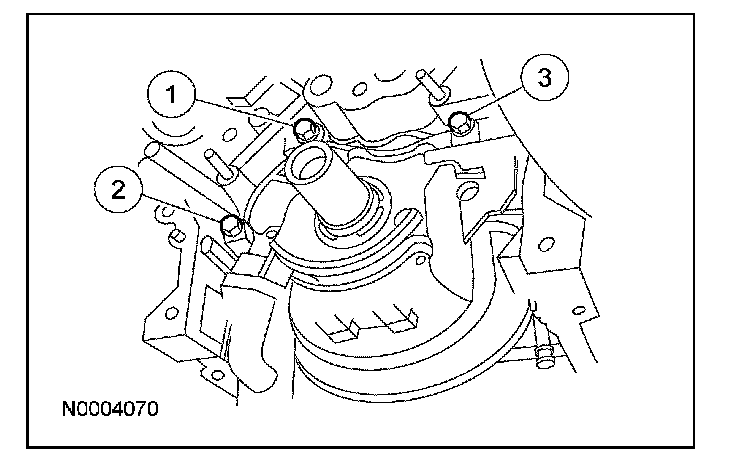 1
3
2
N0004070