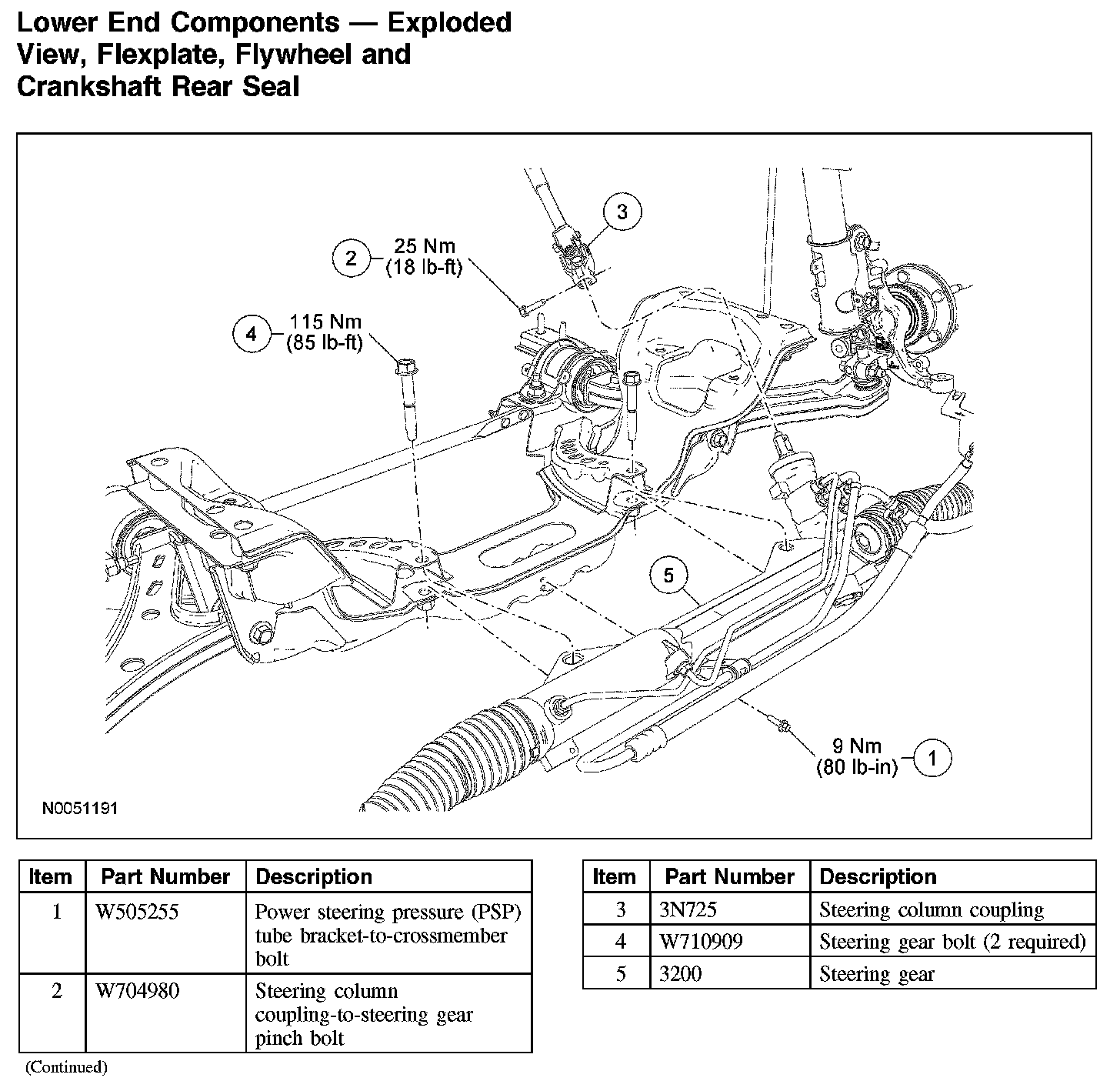 Lower End Components — Exploded View, Flexplate, Flywheel and Crankshaft Rear Seal

3

2 25 Nm (18 lb-ft)

4 115 Nm (85 lb-ft)

5

9 Nm (80 lb-in) 1

N0051191

| Item | Part Number | Description |
|---|---|---|
| 1 | W505255 | Power steering pressure (PSP) tube bracket-to-crossmember bolt |
| 2 | W704980 | Steering column coupling-to-steering gear pinch bolt |

(Continued)

| Item | Part Number | Description |
|---|---|---|
| 3 | 3N725 | Steering column coupling |
| 4 | W710909 | Steering gear bolt (2 required) |
| 5 | 3200 | Steering gear |