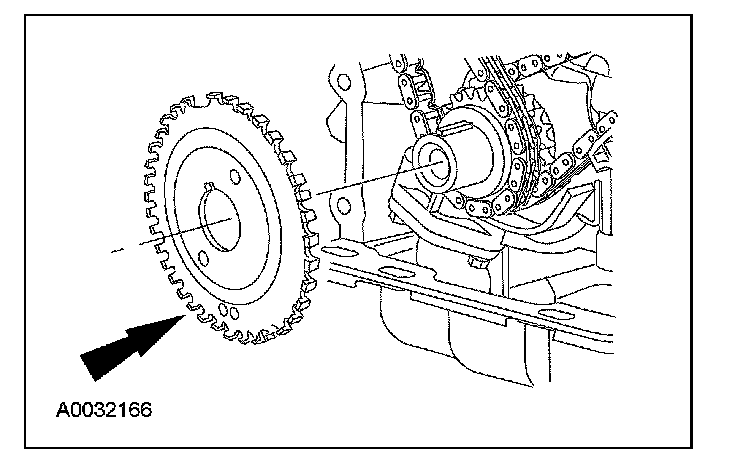 A0032166