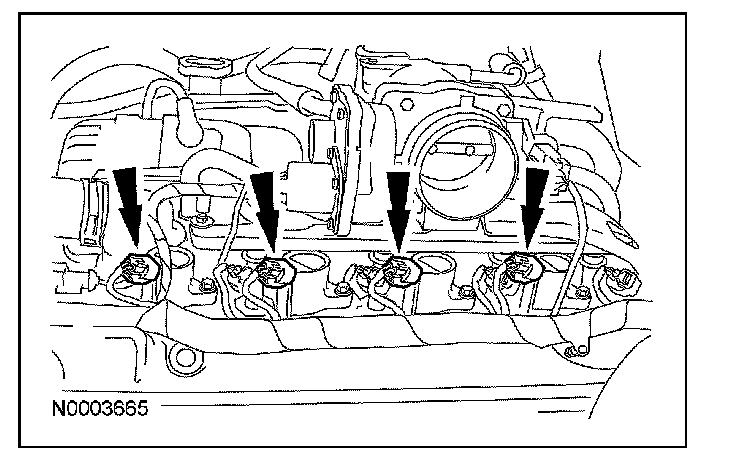 N0003665