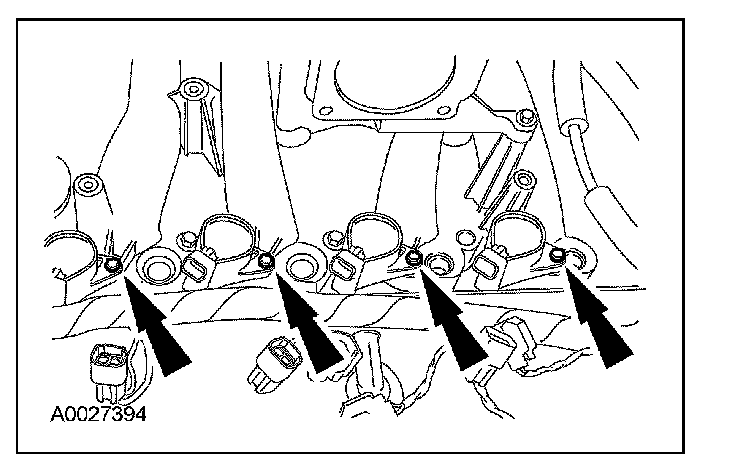 A0027394