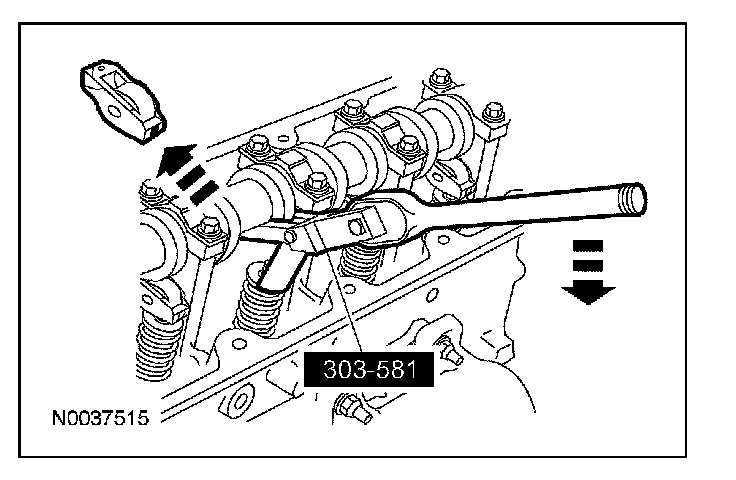 303-581

N0037515