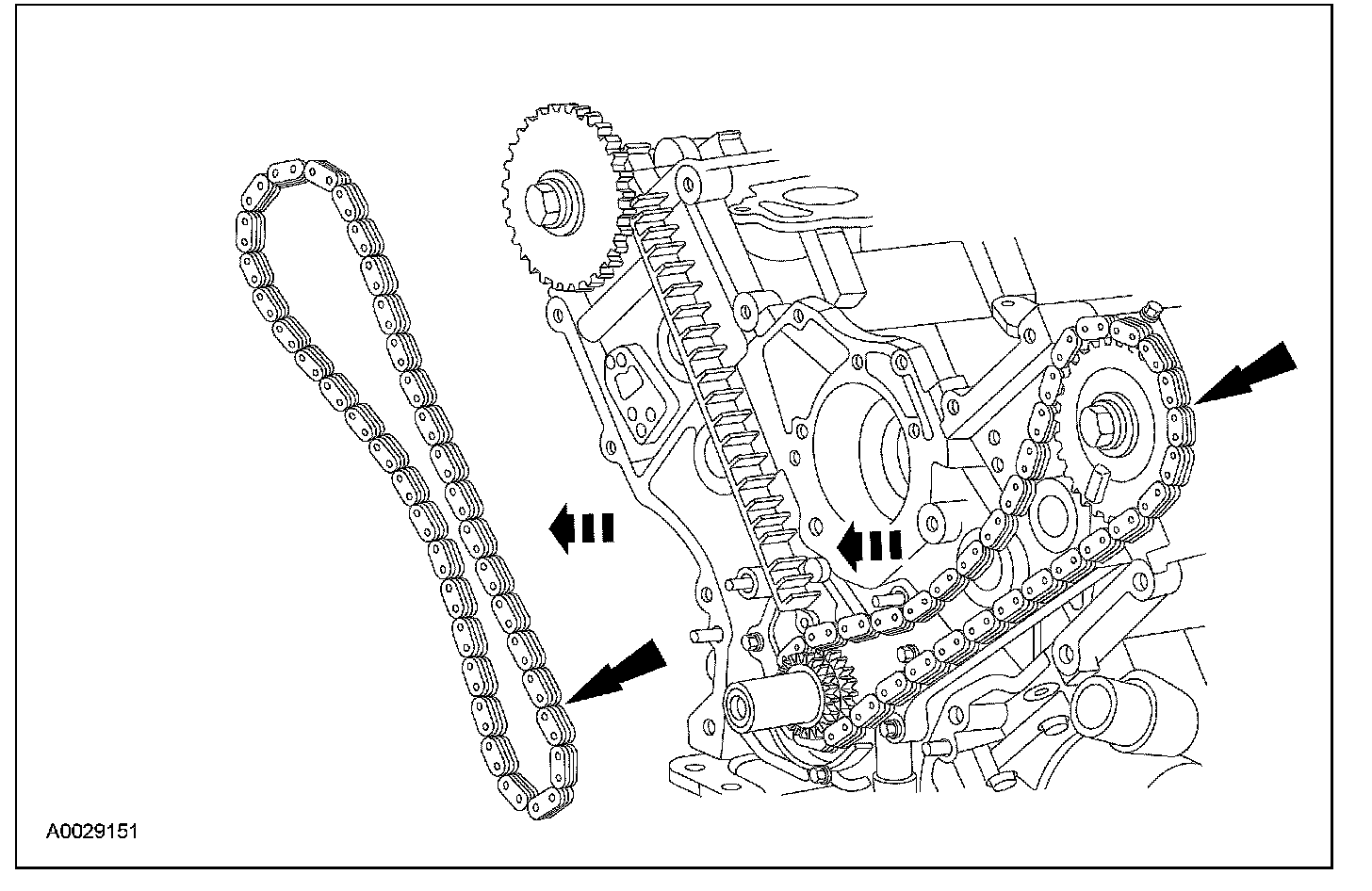 A0029151