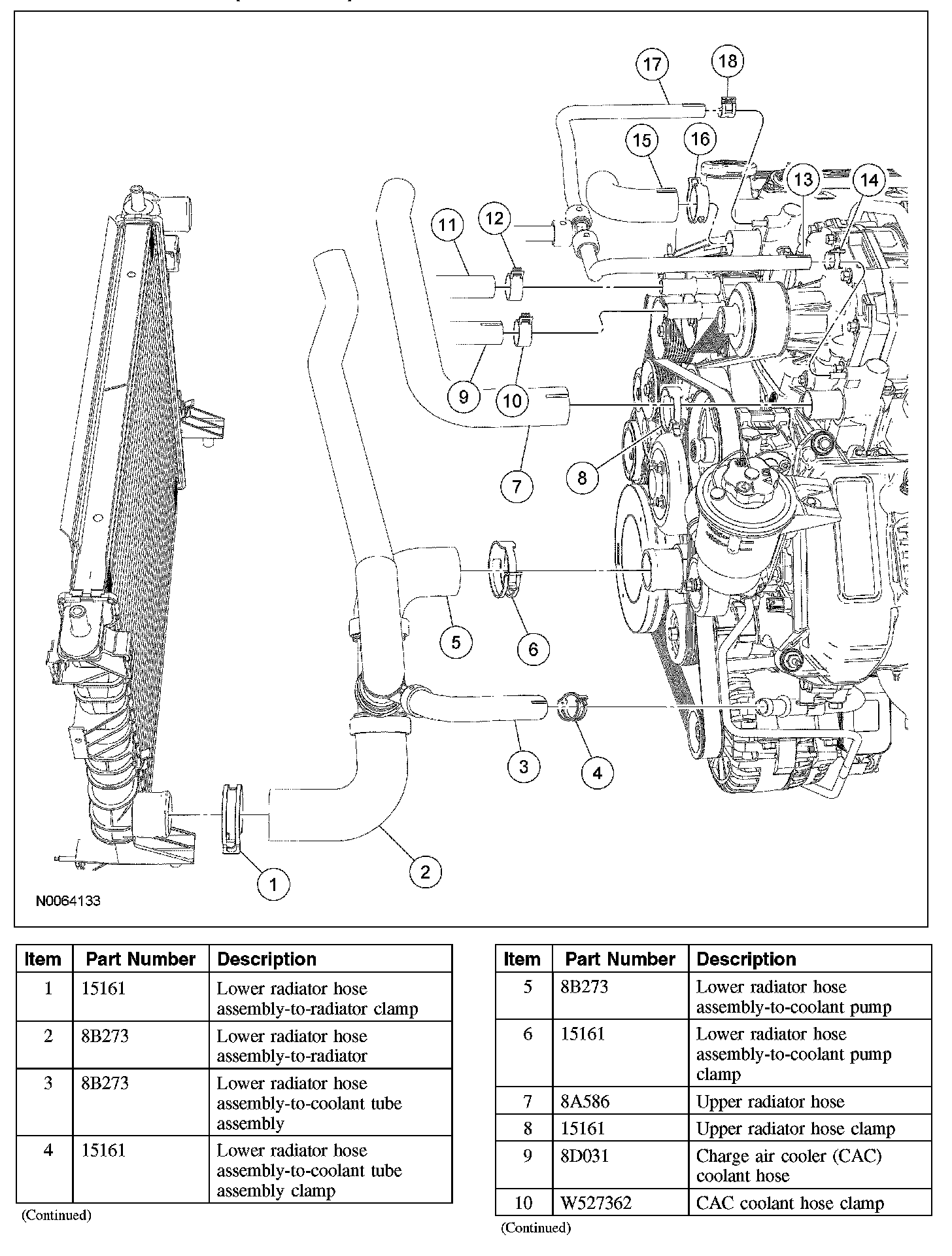 17
18
15
16
13
14
11
12
9
10
7
8
5
6
3
4
1
2
N0064133

| Item | Part Number | Description |
|---|---|---|
| 1 | 15161 | Lower radiator hose assembly-to-radiator clamp |
| 2 | 8B273 | Lower radiator hose assembly-to-radiator |
| 3 | 8B273 | Lower radiator hose assembly-to-coolant tube assembly |
| 4 | 15161 | Lower radiator hose assembly-to-coolant tube assembly clamp |

(Continued)

| Item | Part Number | Description |
|---|---|---|
| 5 | 8B273 | Lower radiator hose assembly-to-coolant pump |
| 6 | 15161 | Lower radiator hose assembly-to-coolant pump clamp |
| 7 | 8A586 | Upper radiator hose |
| 8 | 15161 | Upper radiator hose clamp |
| 9 | 8D031 | Charge air cooler (CAC) coolant hose |
| 10 | W527362 | CAC coolant hose clamp |

(Continued)