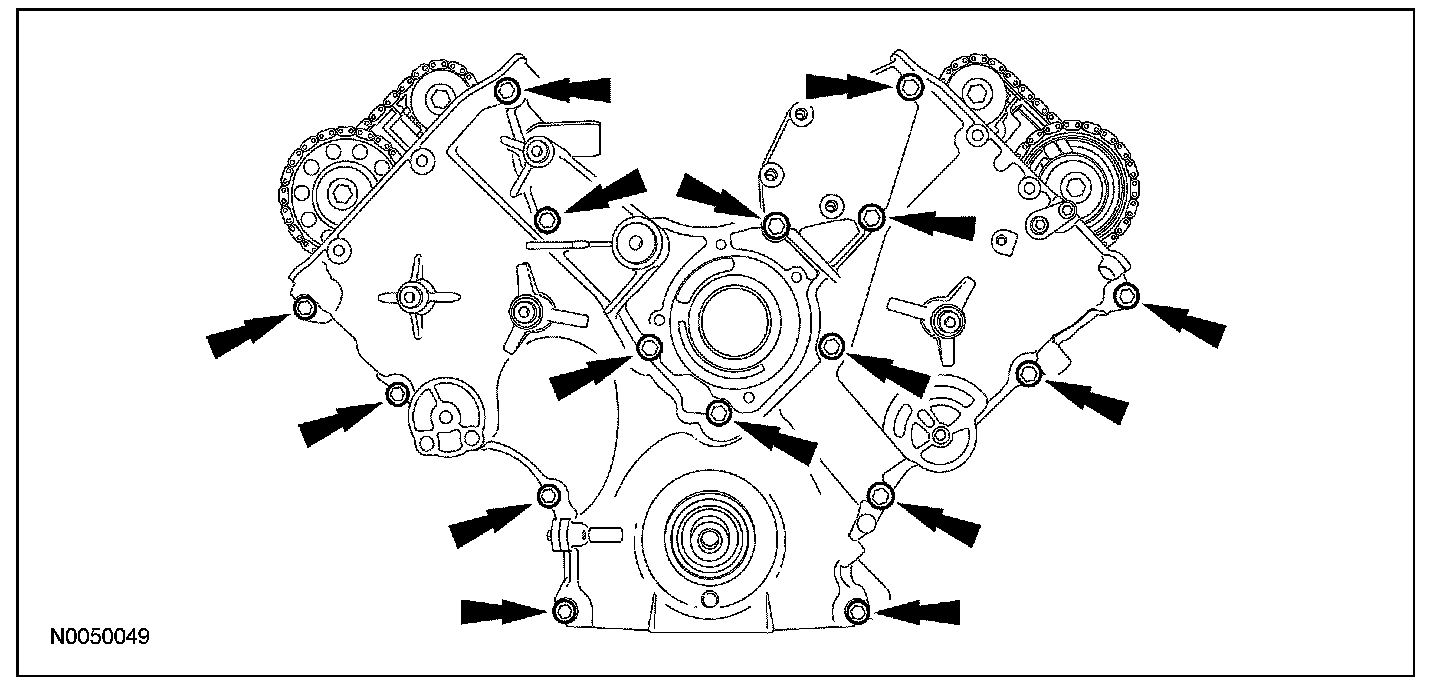 N0050049