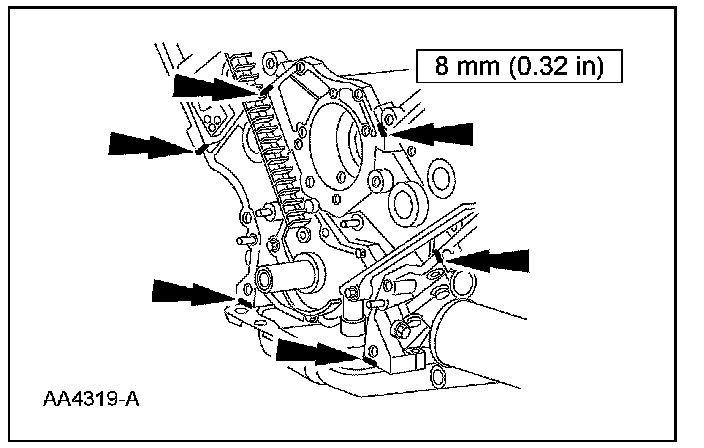 8 mm (0.32 in)

AA4319-A