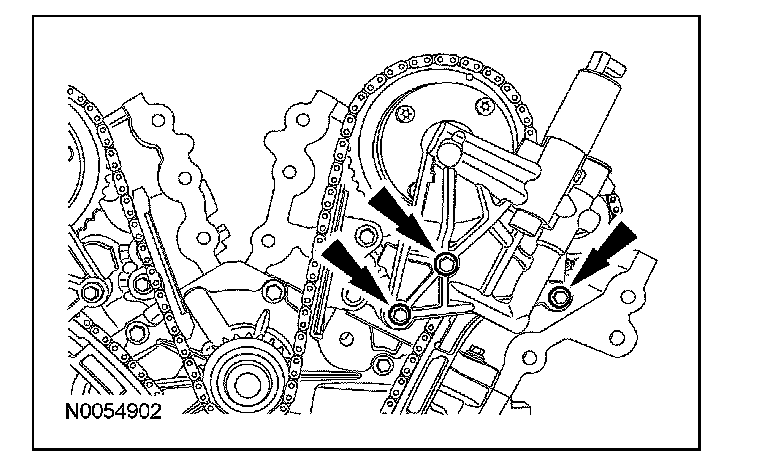 N0054902