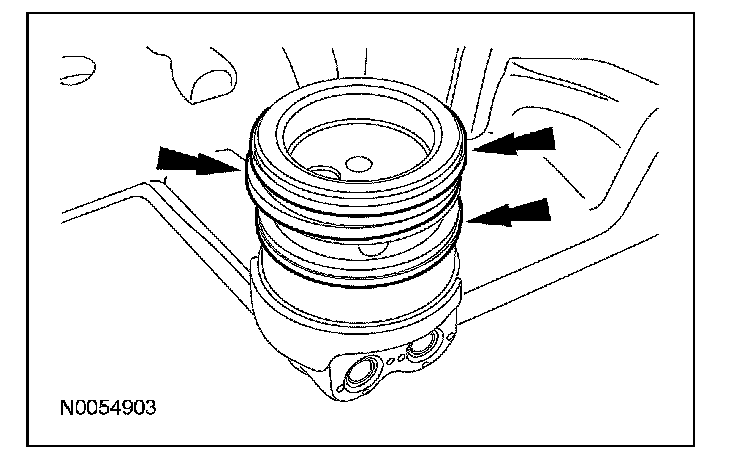 N0054903