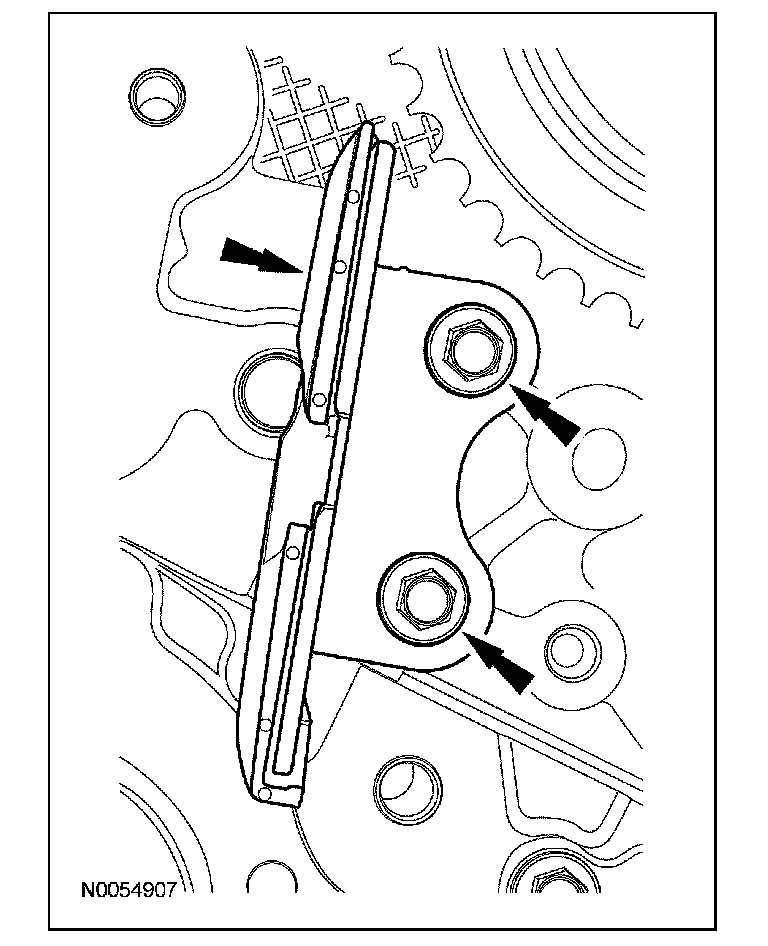 N0054907