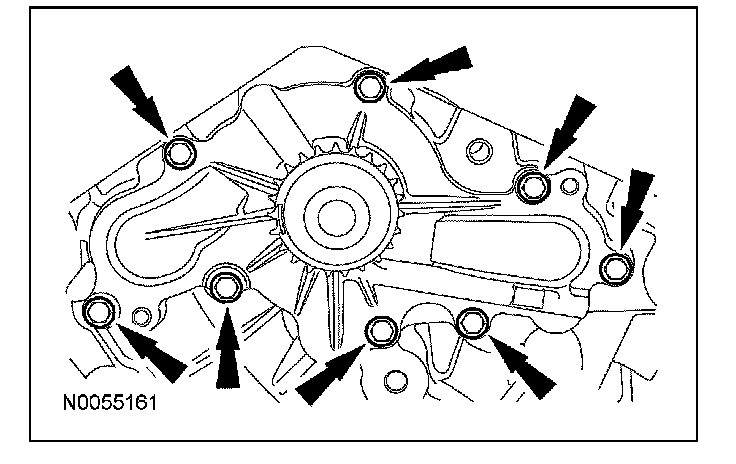 N0055161