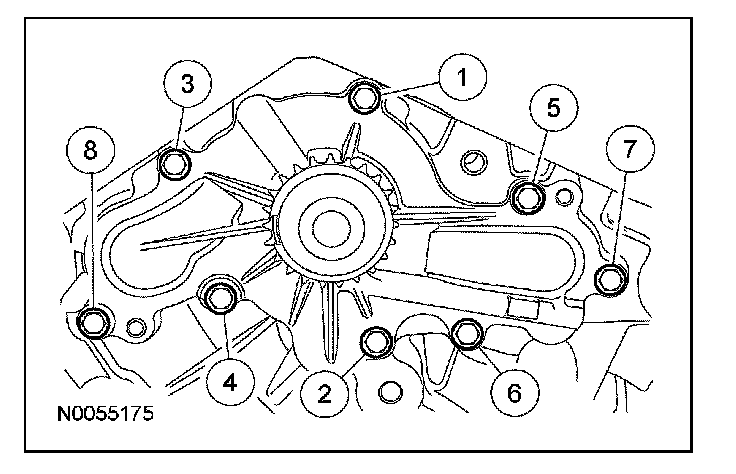 3
1
5
8
7
4
2
6
N0055175