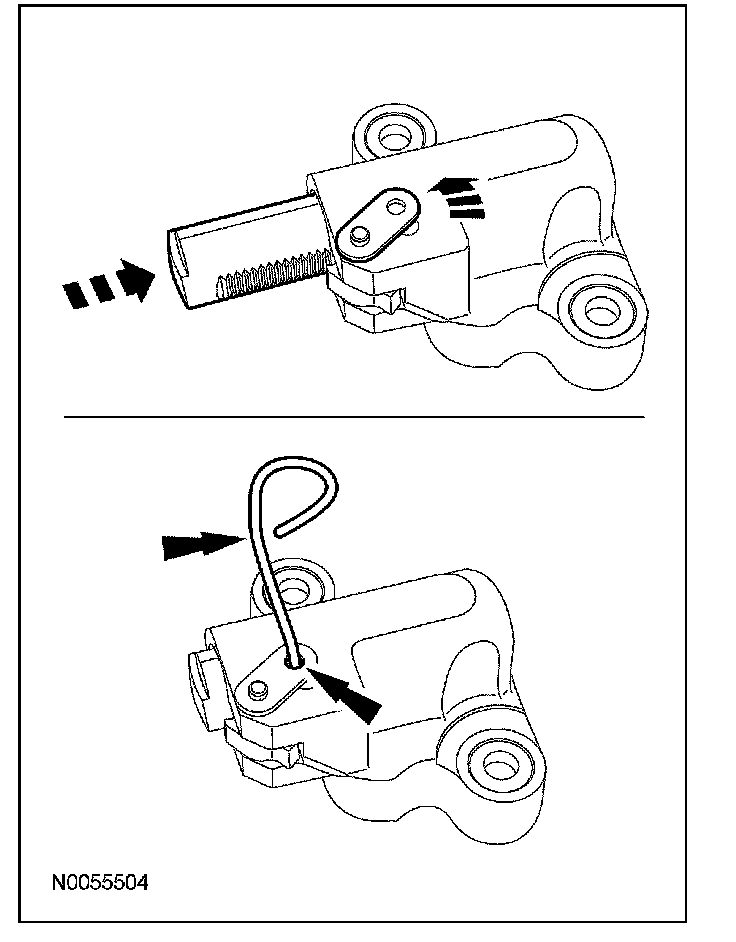 N0055504