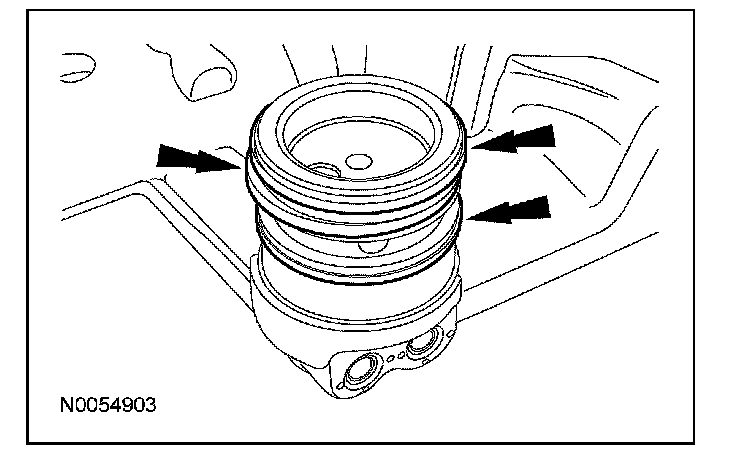 N0054903