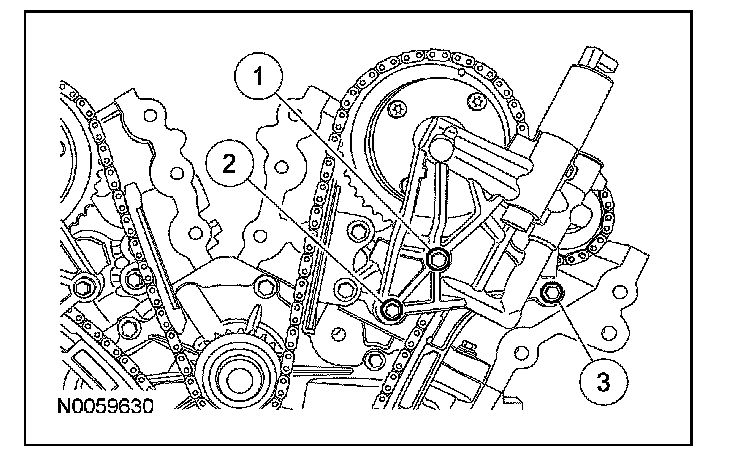 1
2
3
N0059630