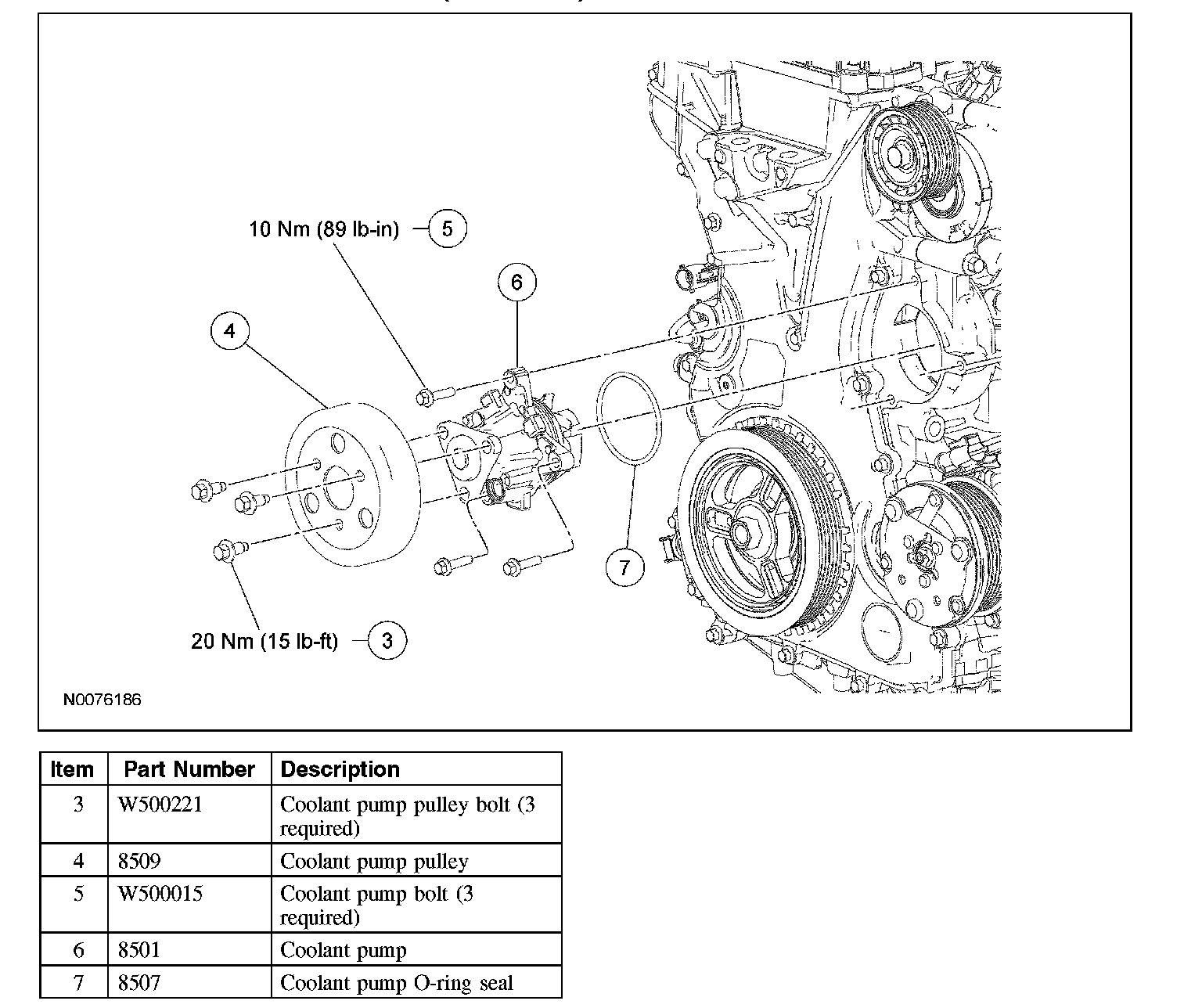 10 Nm (89 lb-in) 5

6

4

7

20 Nm (15 lb-ft) 3

N0076186

| Item | Part Number | Description |
|---|---|---|
| 3 | W500221 | Coolant pump pulley bolt (3 required) |
| 4 | 8509 | Coolant pump pulley |
| 5 | W500015 | Coolant pump bolt (3 required) |
| 6 | 8501 | Coolant pump |
| 7 | 8507 | Coolant pump O-ring seal |