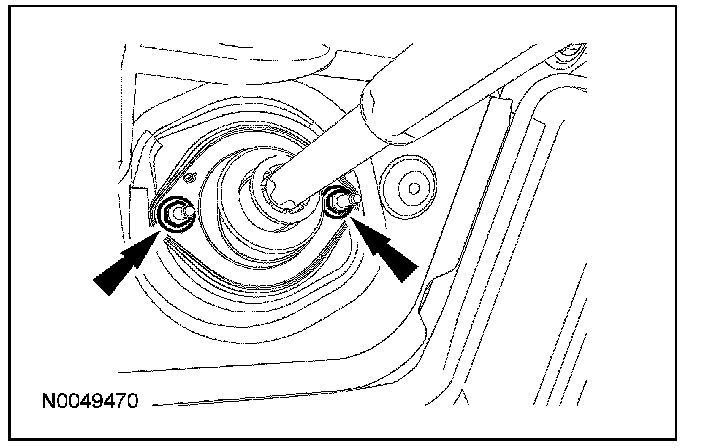 N0049470