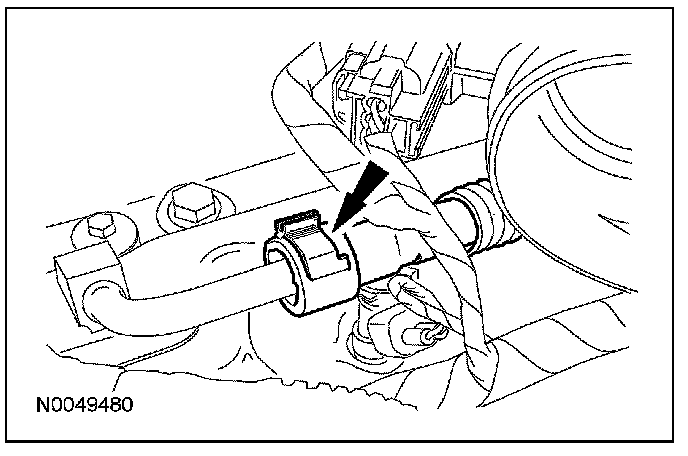 N0049480