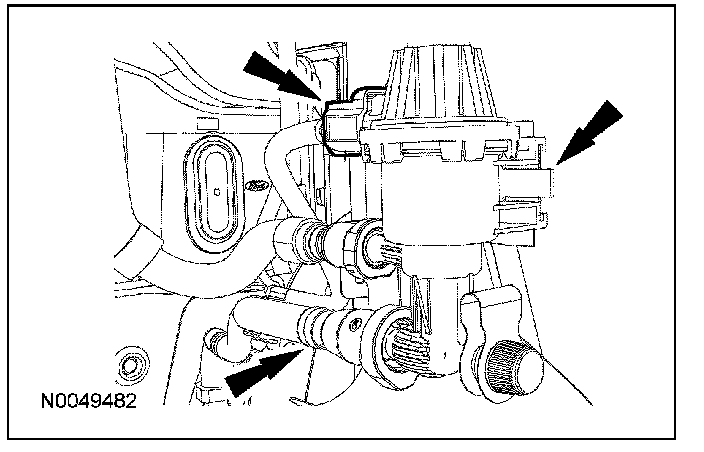 N0049482