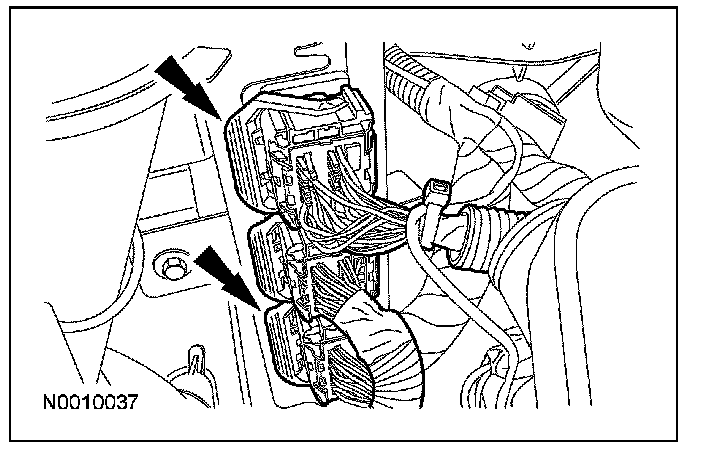 N0010037