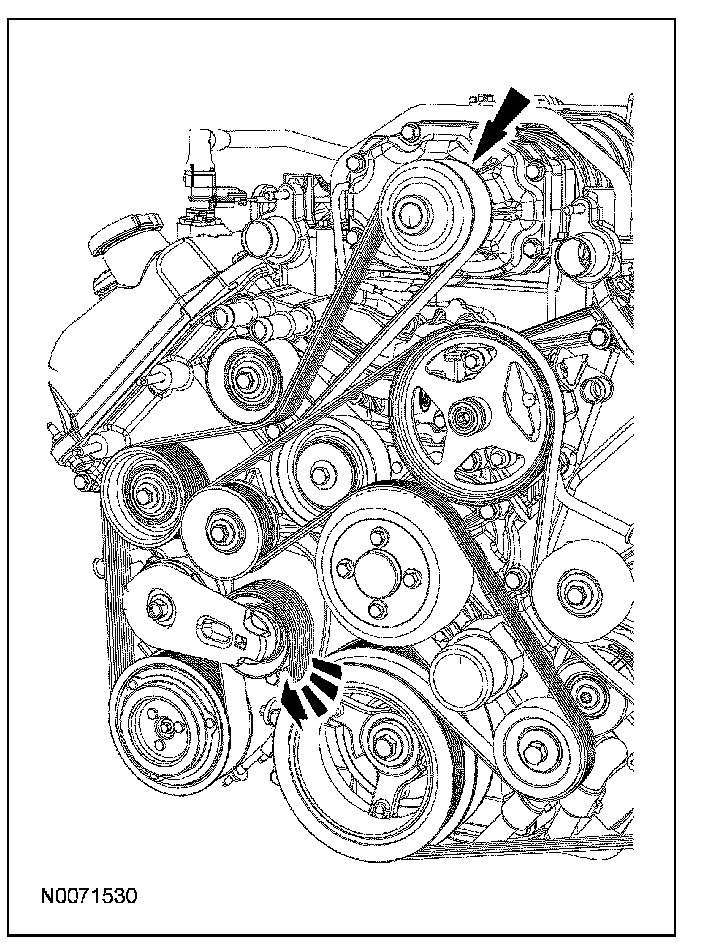 N0071530