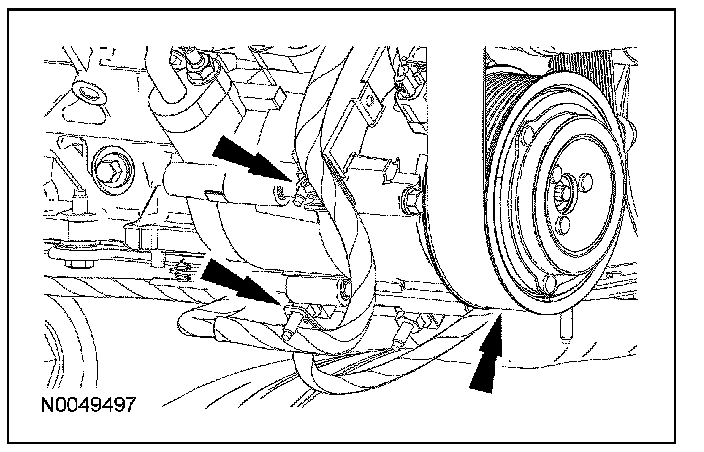 N0049497