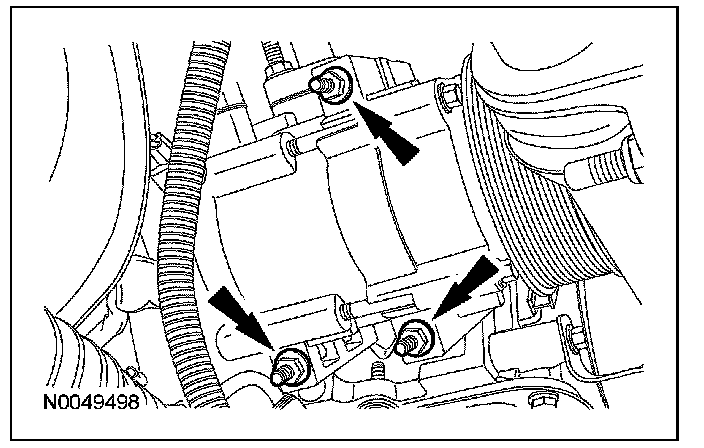 N0049498