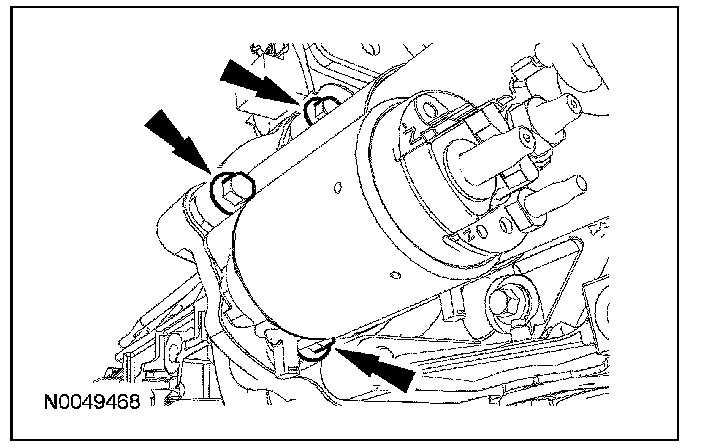 N0049468