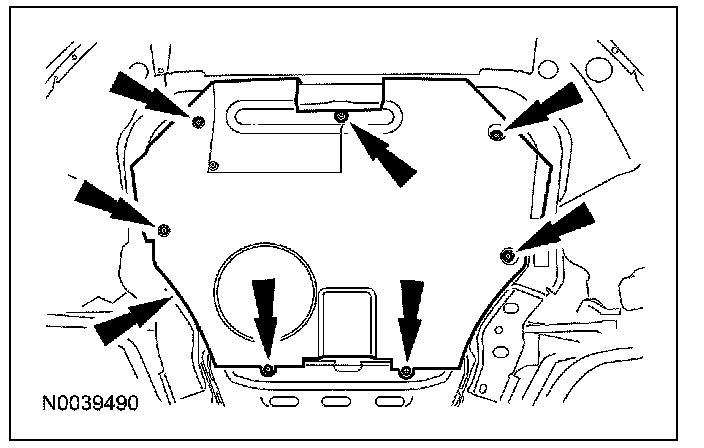 N0039490