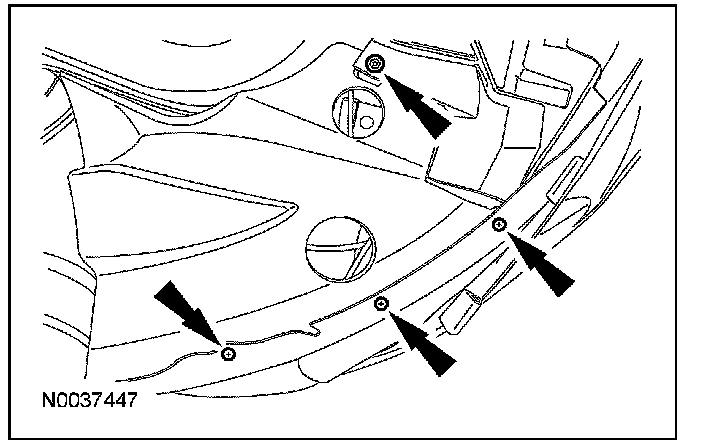 N0037447