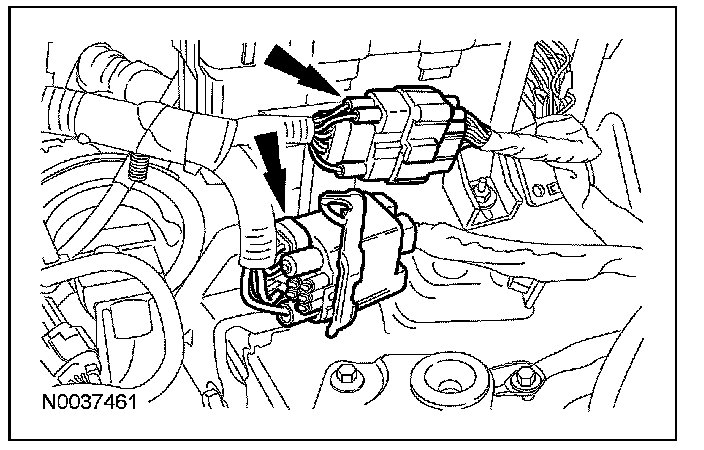 N0037461