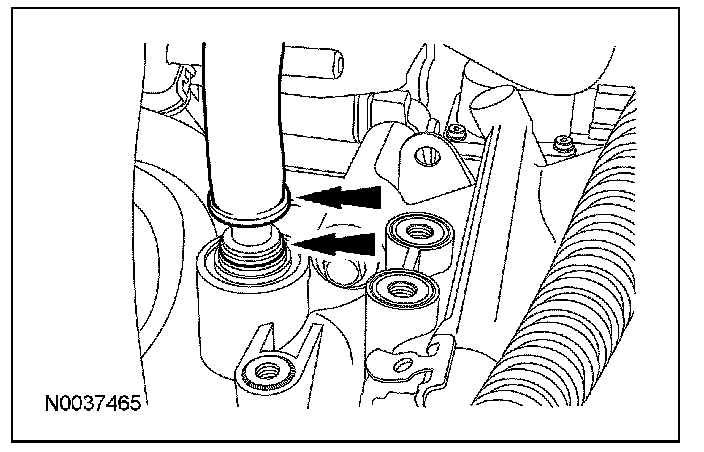 N0037465