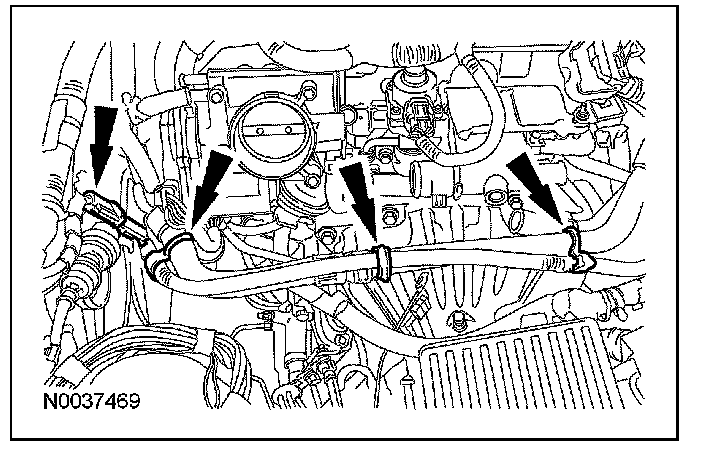 N0037469