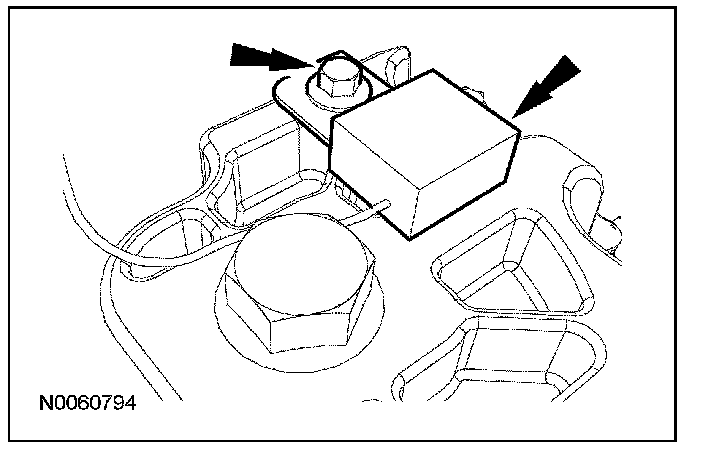 N0060794