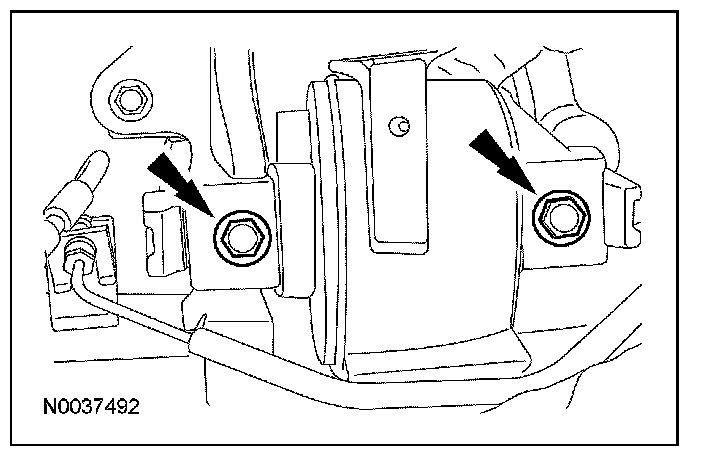 N0037492