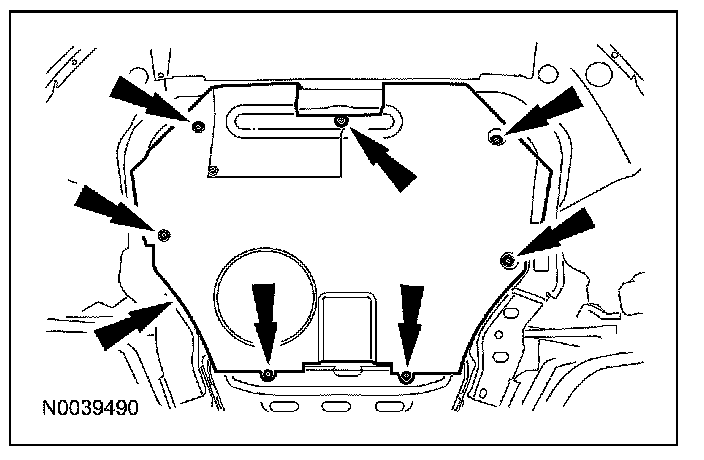 N0039490