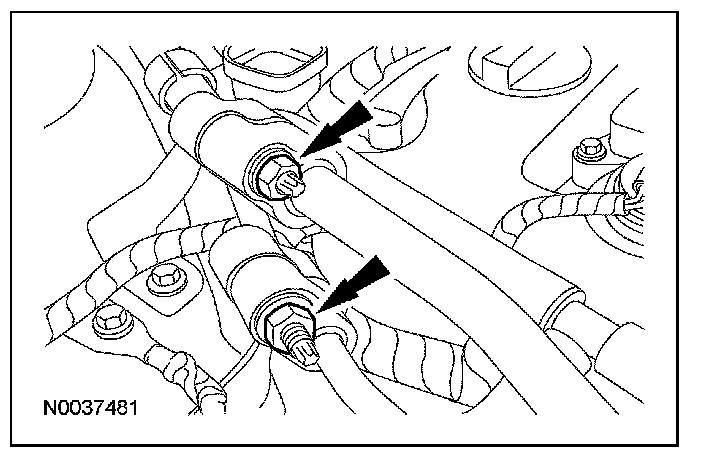 N0037481