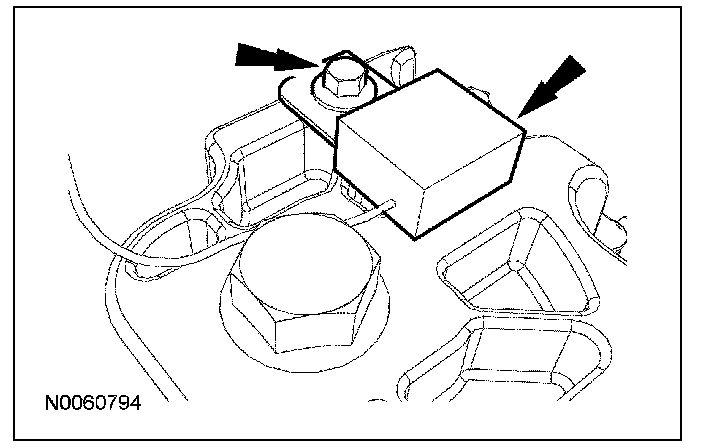 N0060794