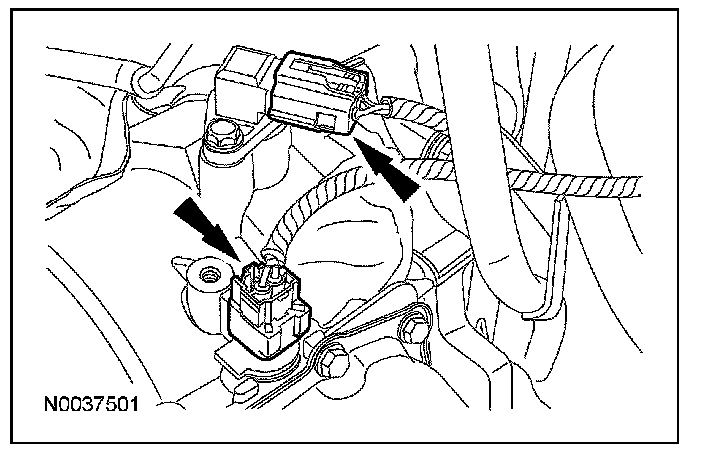 N0037501