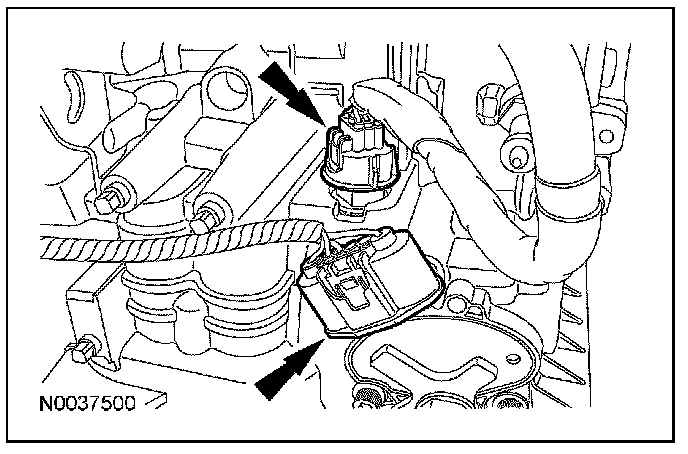 N0037500