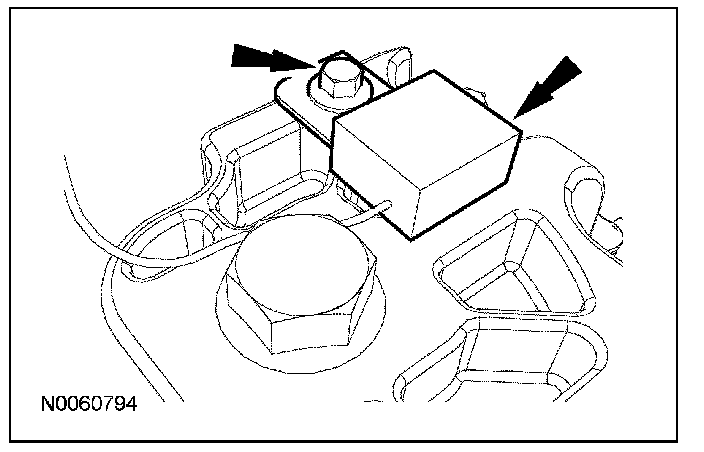 N0060794