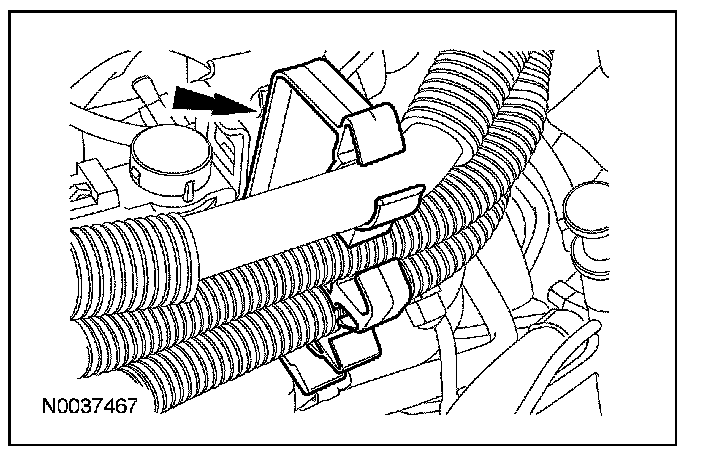 N0037467