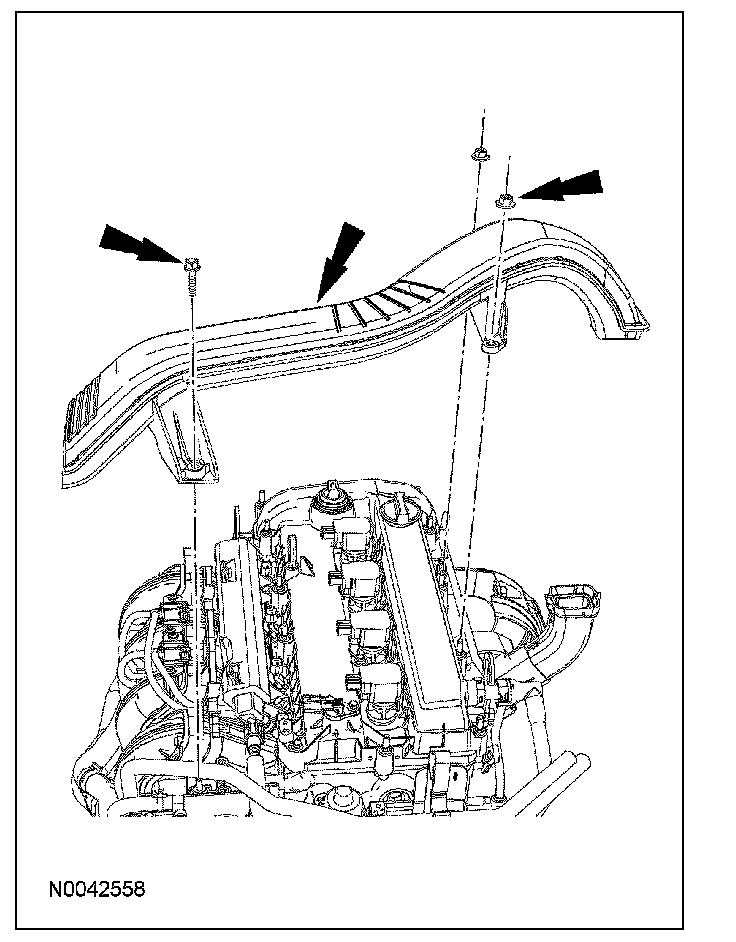 N0042558