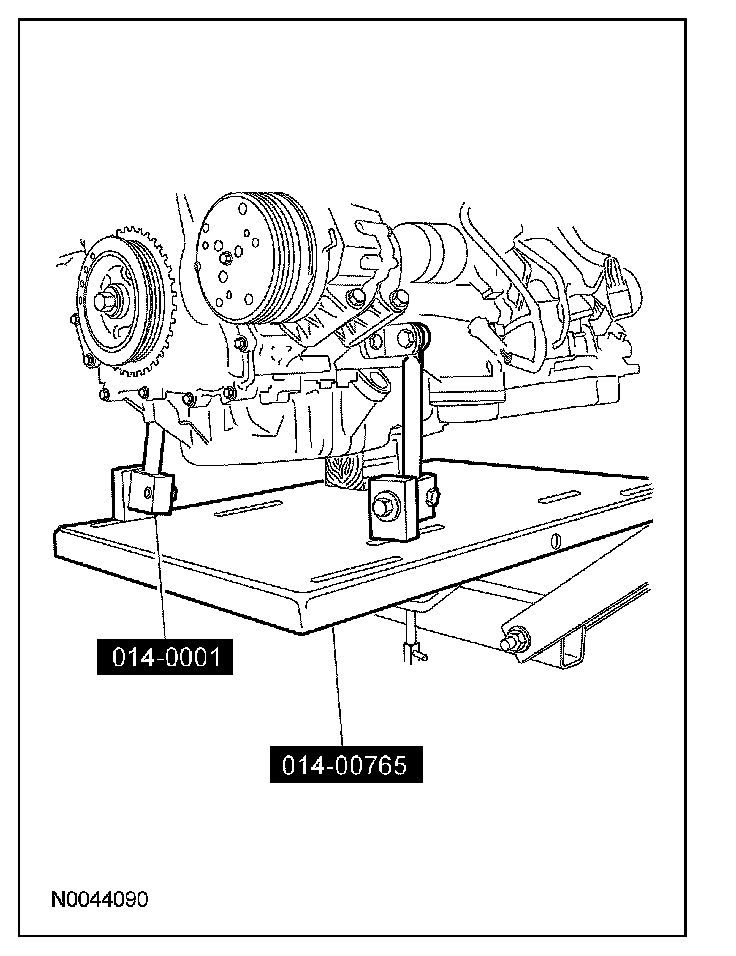 014-0001

014-00765

N0044090