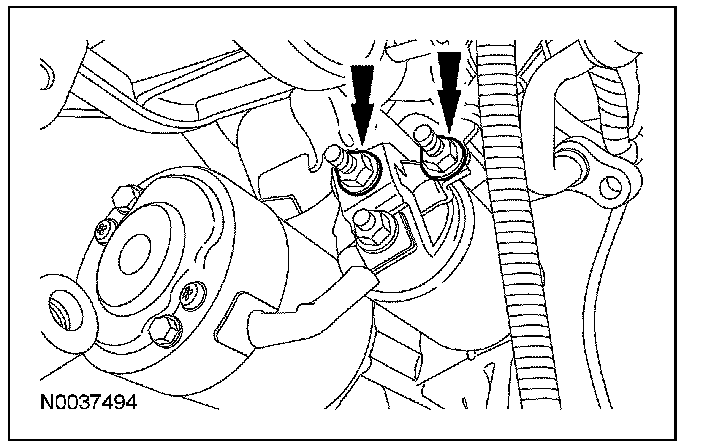 N0037494