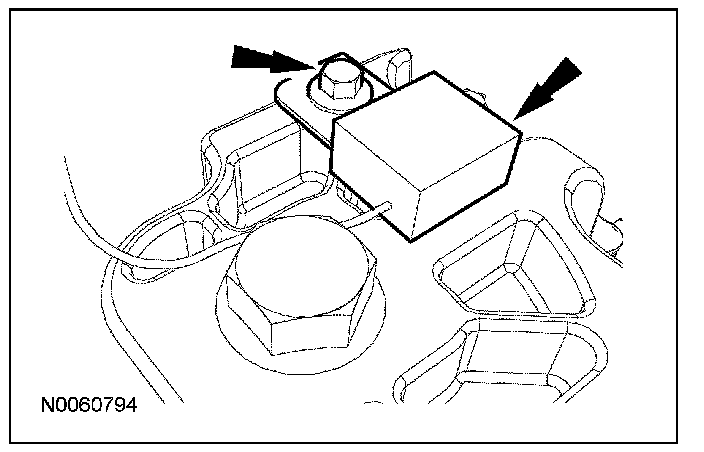 N0060794