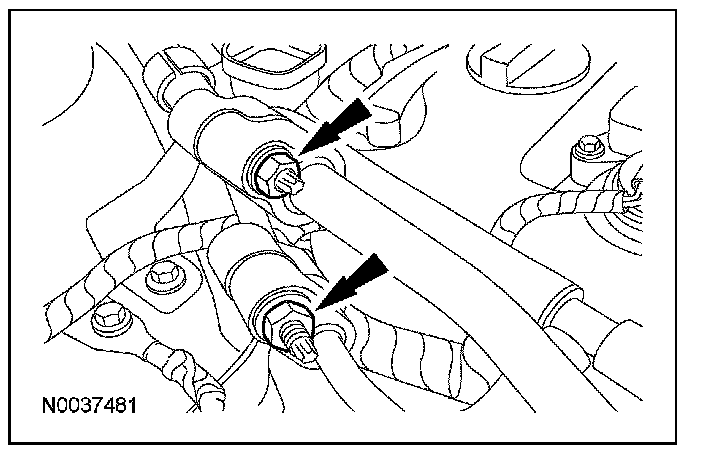 N0037481