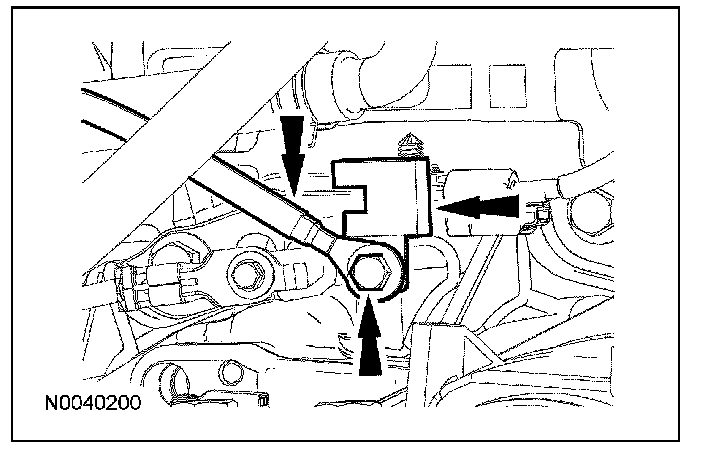 N0040200