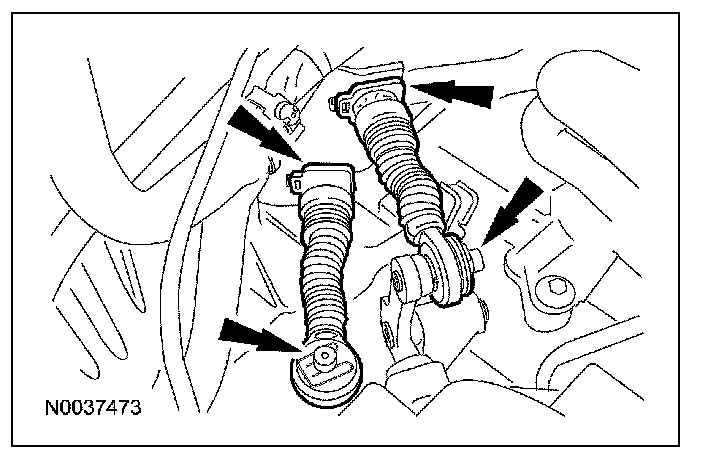 N0037473