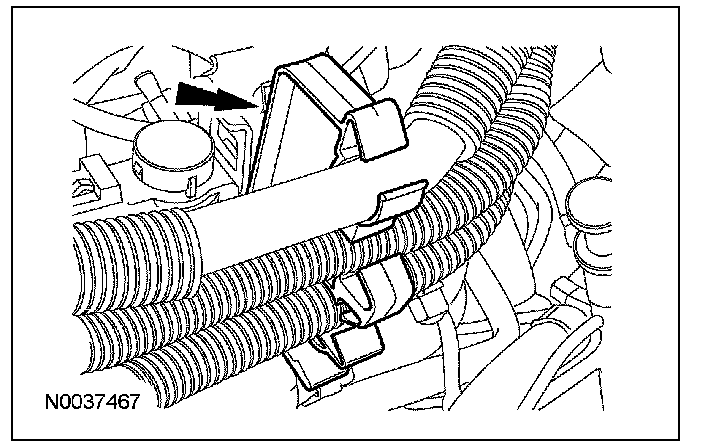 N0037467