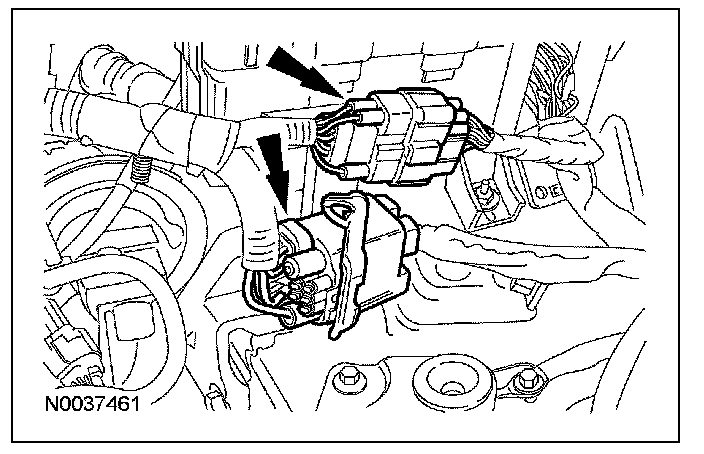 N0037461